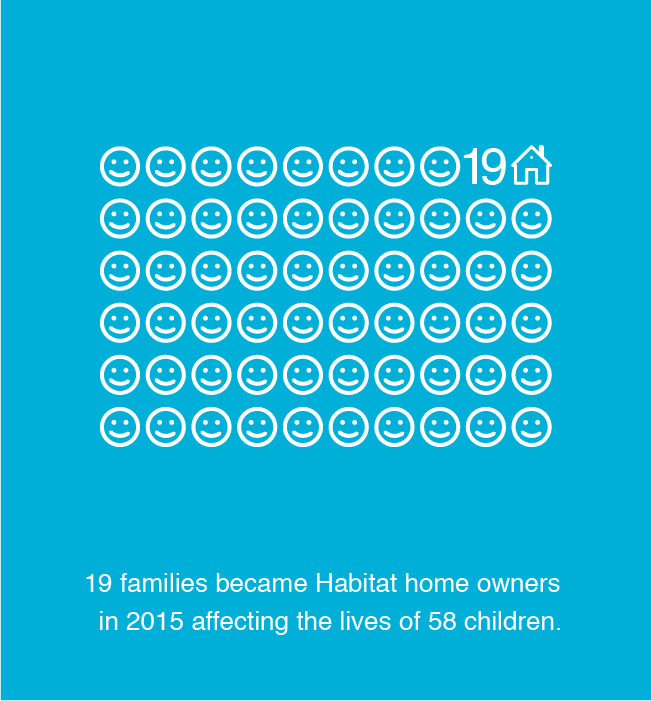 19

19 families became Habitat home owners in 2015 affecting the lives of 58 children.