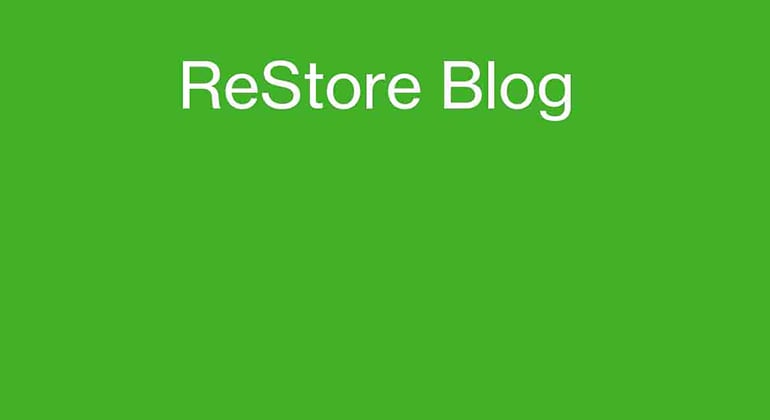 ReStore Blog