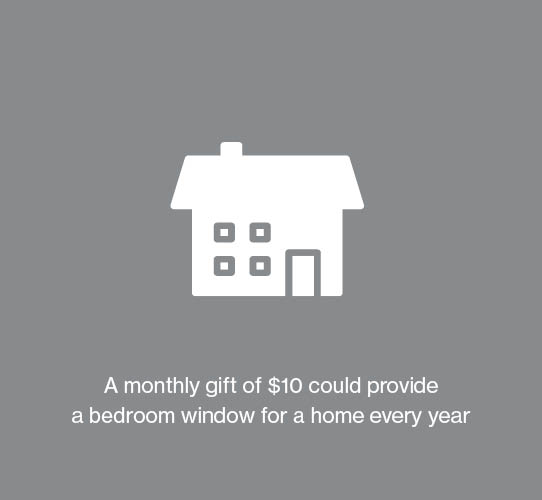 A monthly gift of \$10 could provide a bedroom window for a home every year